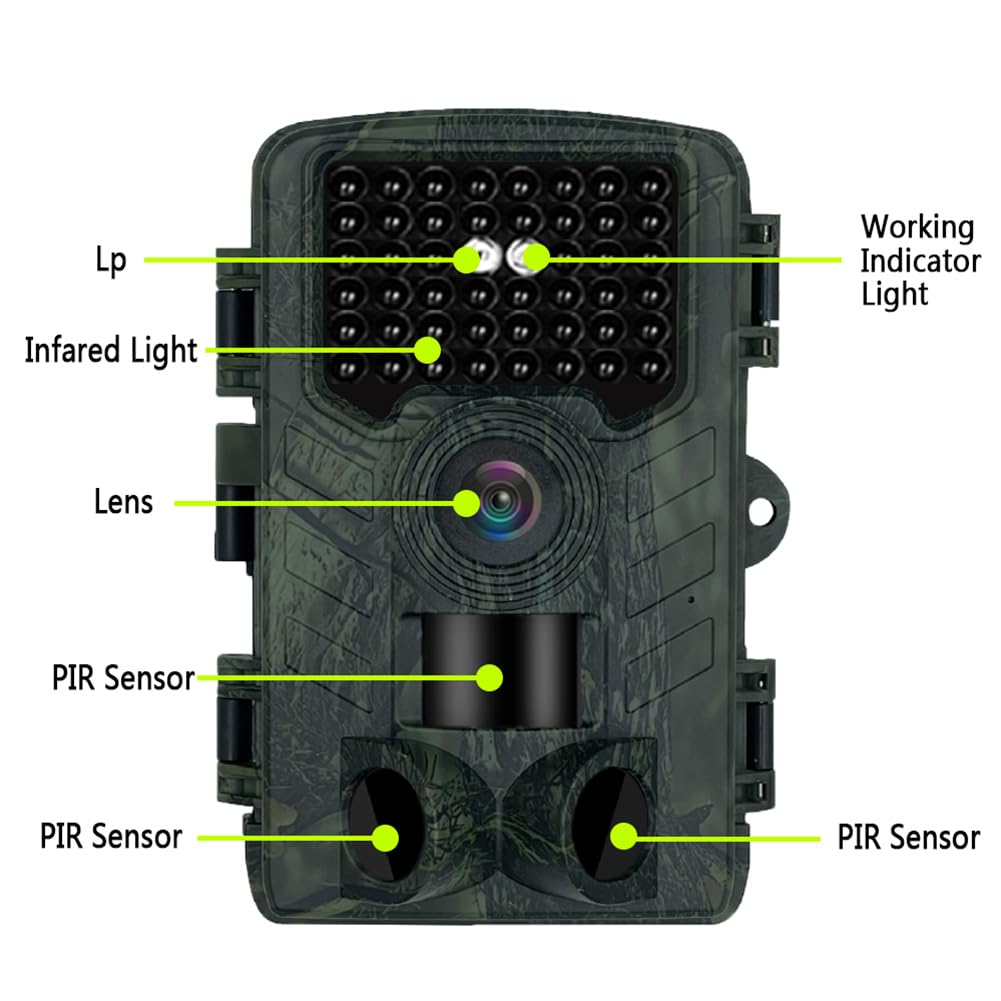 Lp

Working Indicator Light

Infared Light

Lens

PIR Sensor

PIR Sensor

PIR Sensor