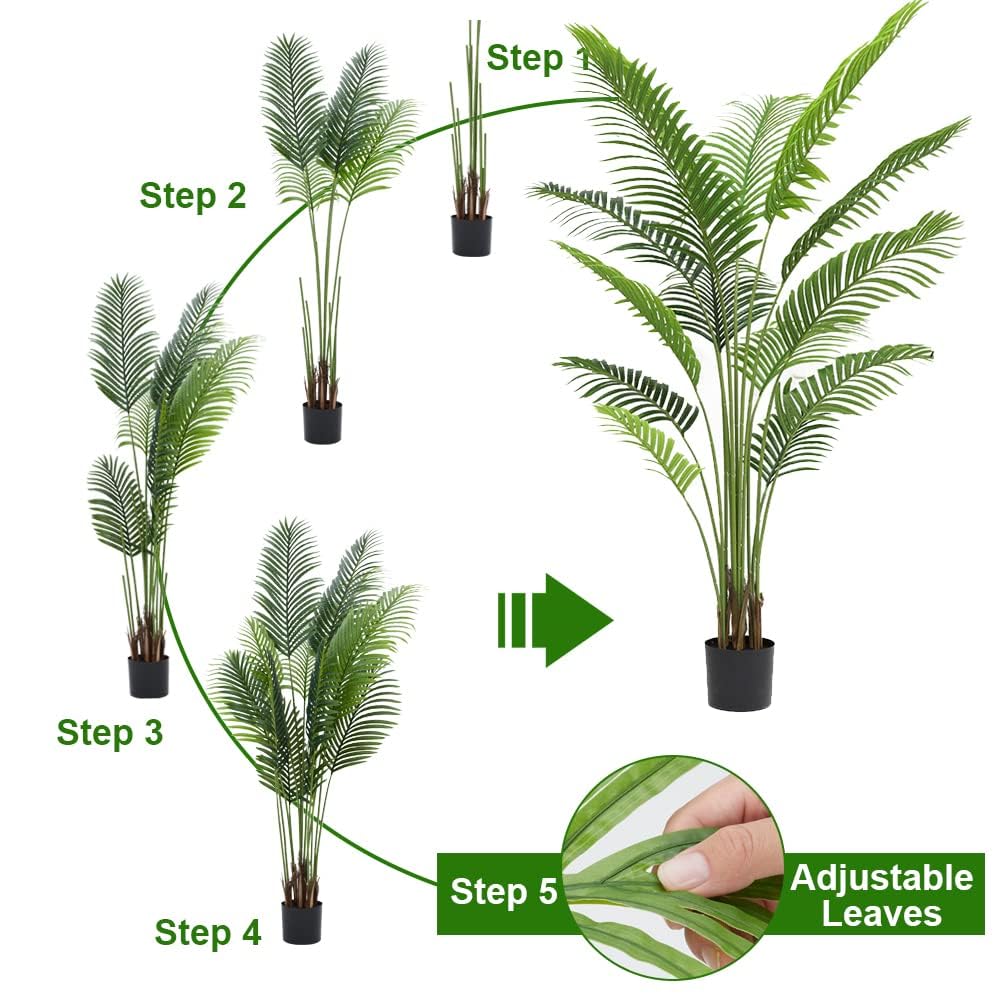 Step 1

Step 2

Step 3

Step 4

Step 5

Adjustable Leaves