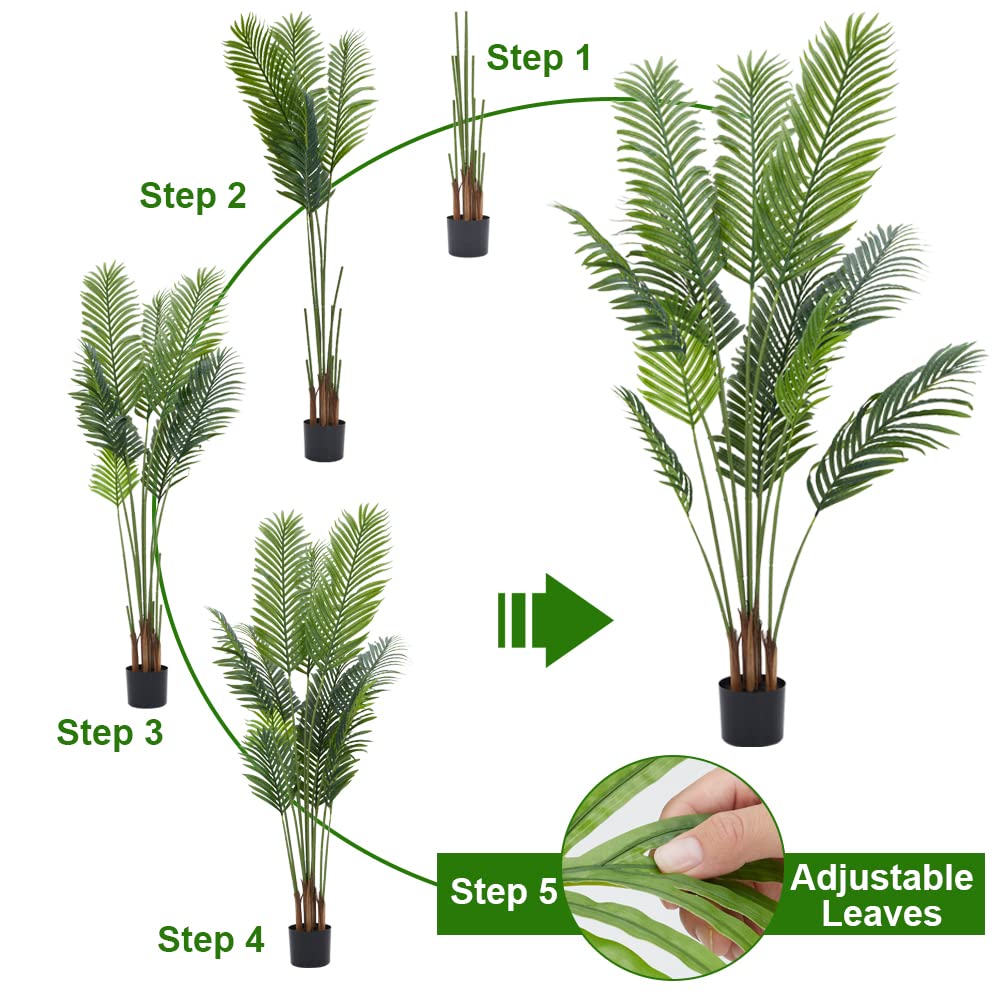 Step 1

Step 2

Step 3

Step 4

Step 5

Adjustable Leaves