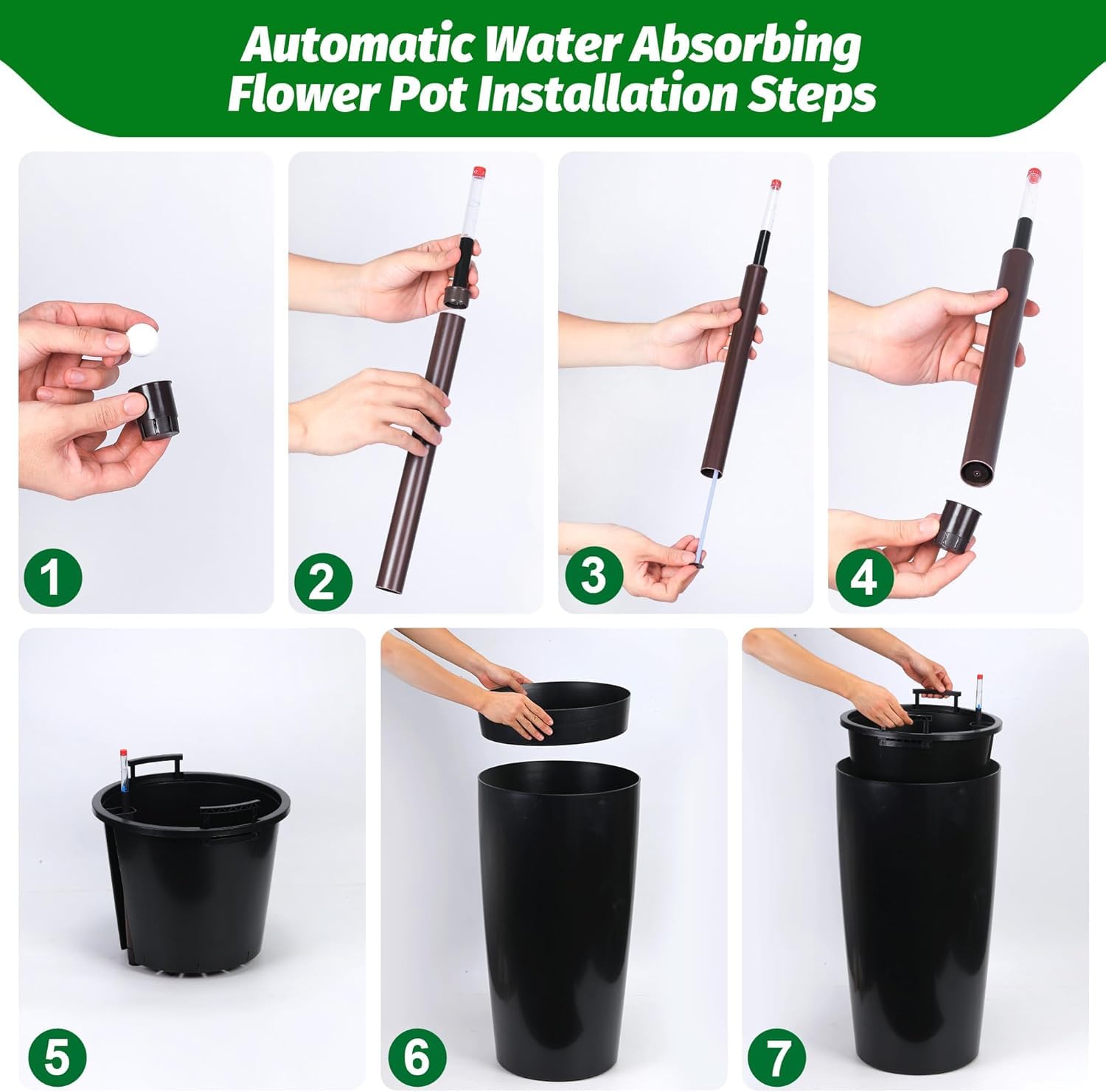 Automatic Water Absorbing Flower Pot Installation Steps

1

2

3

4

5

6

7