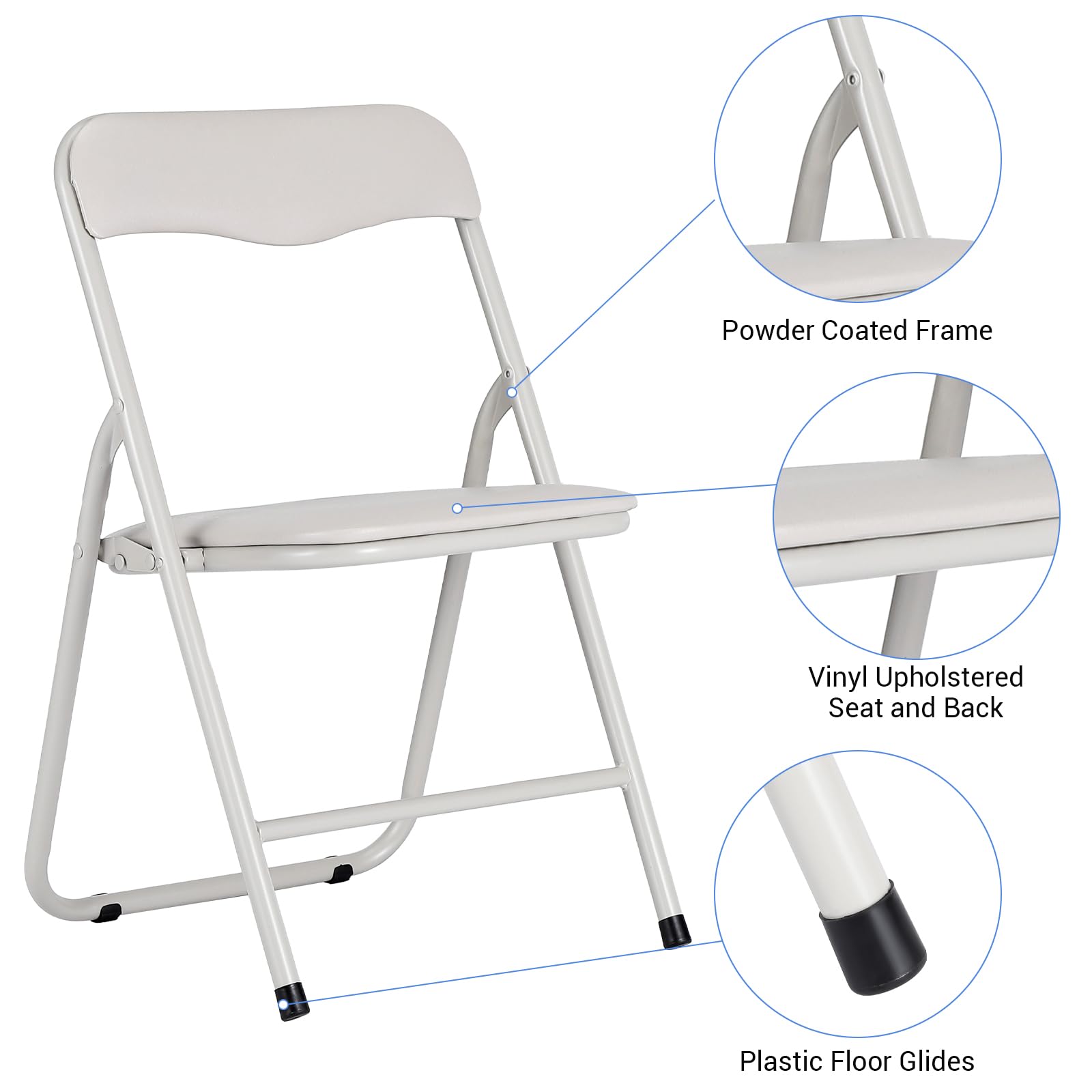 Powder Coated Frame

Vinyl Upholstered Seat and Back

Plastic Floor Glides