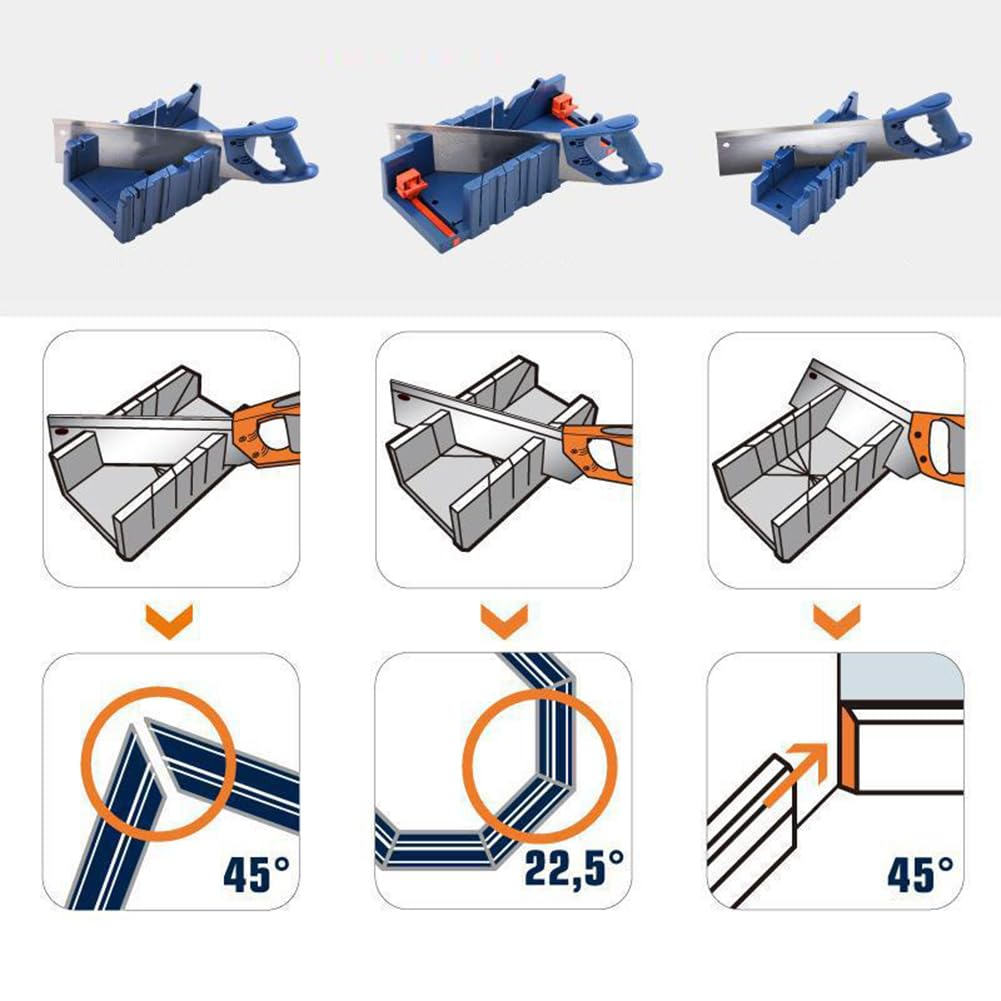 45°

22,5°

45°