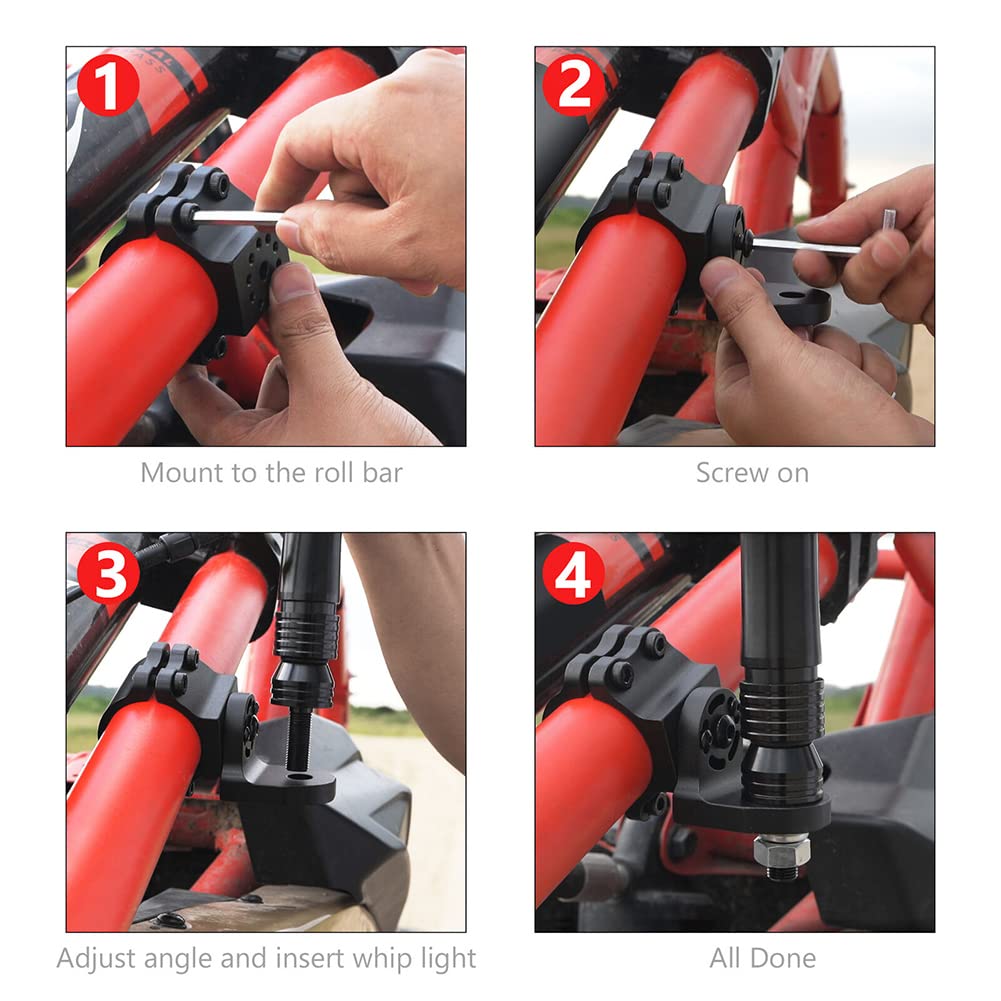 1

Mount to the roll bar

2

Screw on

3

Adjust angle and insert whip light

4

All Done