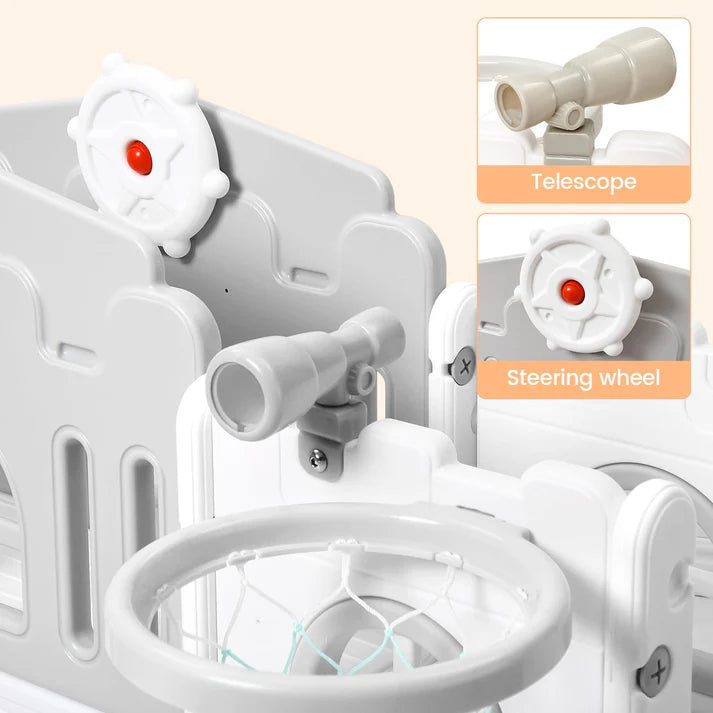 Telescope

Steering wheel