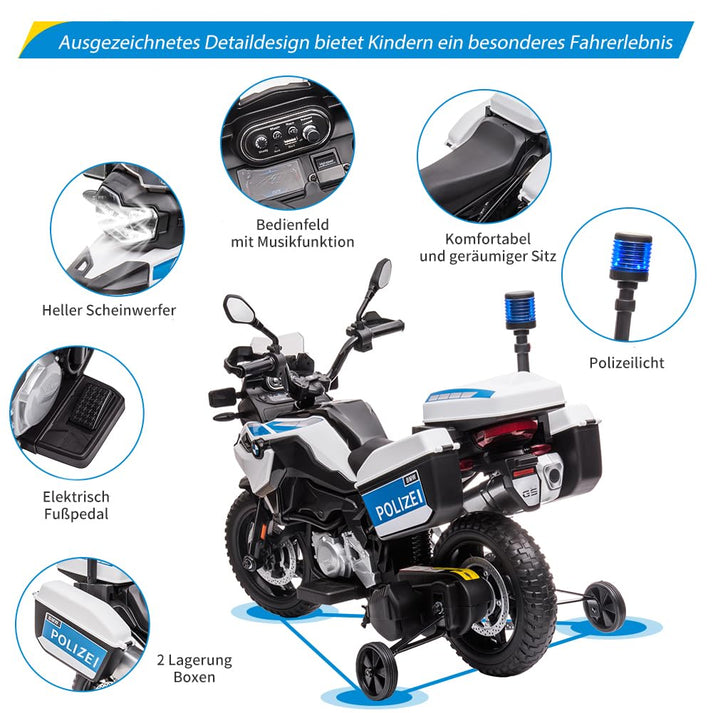 Ausgezeichnetes Detaildesign bietet Kindern ein besonderes Fahrerlebnis

Bedienfeld mit Musikfunktion

Komfortabel und geräumiger Sitz

Heller Scheinwerfer

Polizeilicht

Elektrisch Fußpedal

BMW
POLIZEI

GS

BMW
POLIZEI

2 Lagerung Boxen