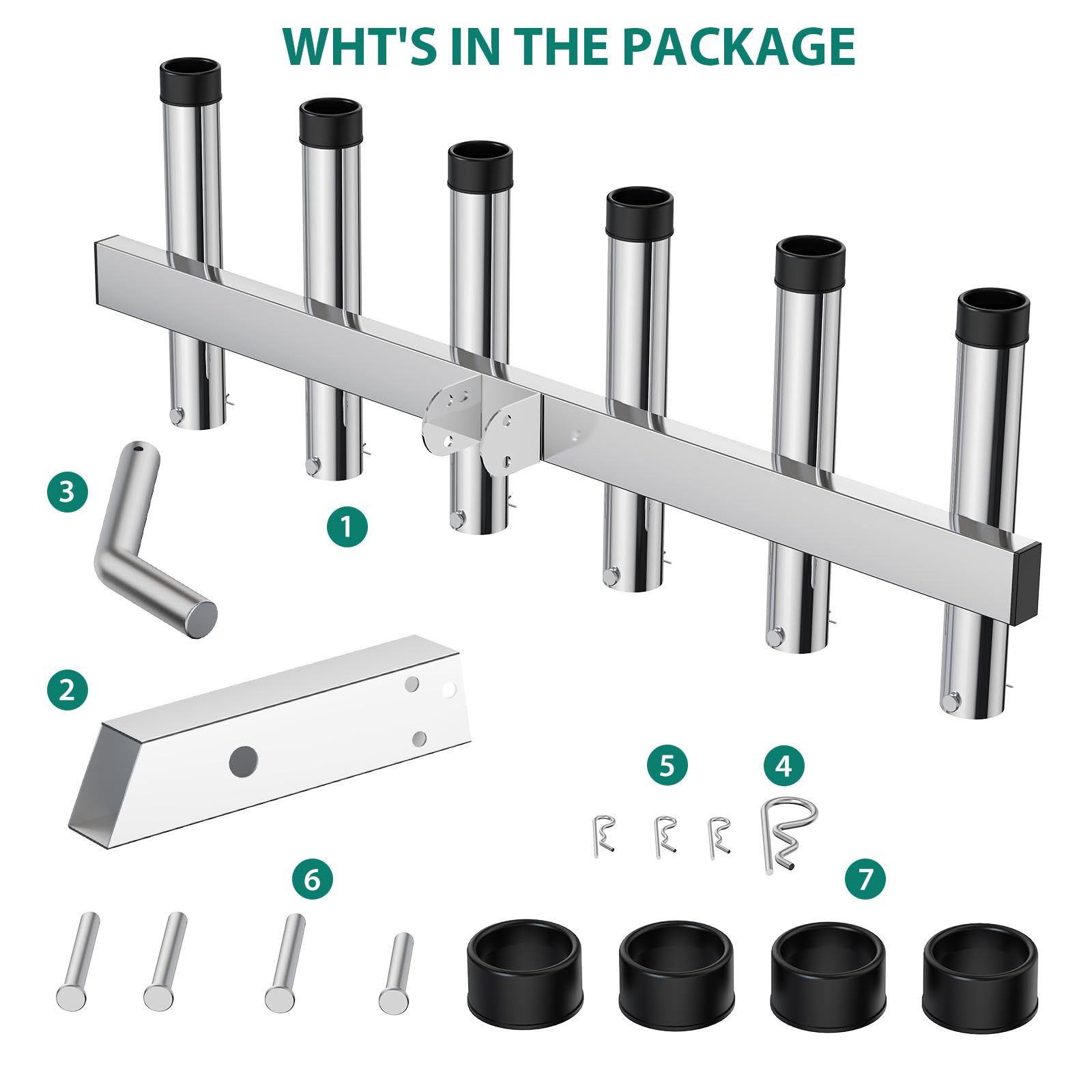 WHT'S IN THE PACKAGE

3

1

2

5

4

6

7