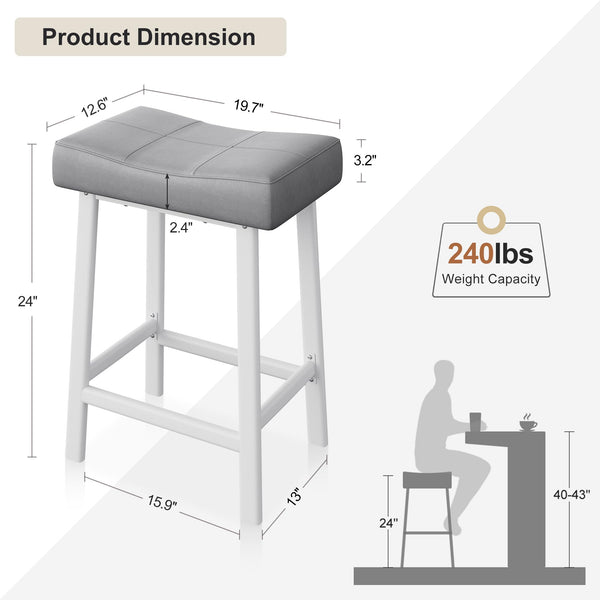 Product Dimension

12.6"
19.7"
3.2"
2.4"
24"
15.9"
13"

240lbs
Weight Capacity

24"
40-43"