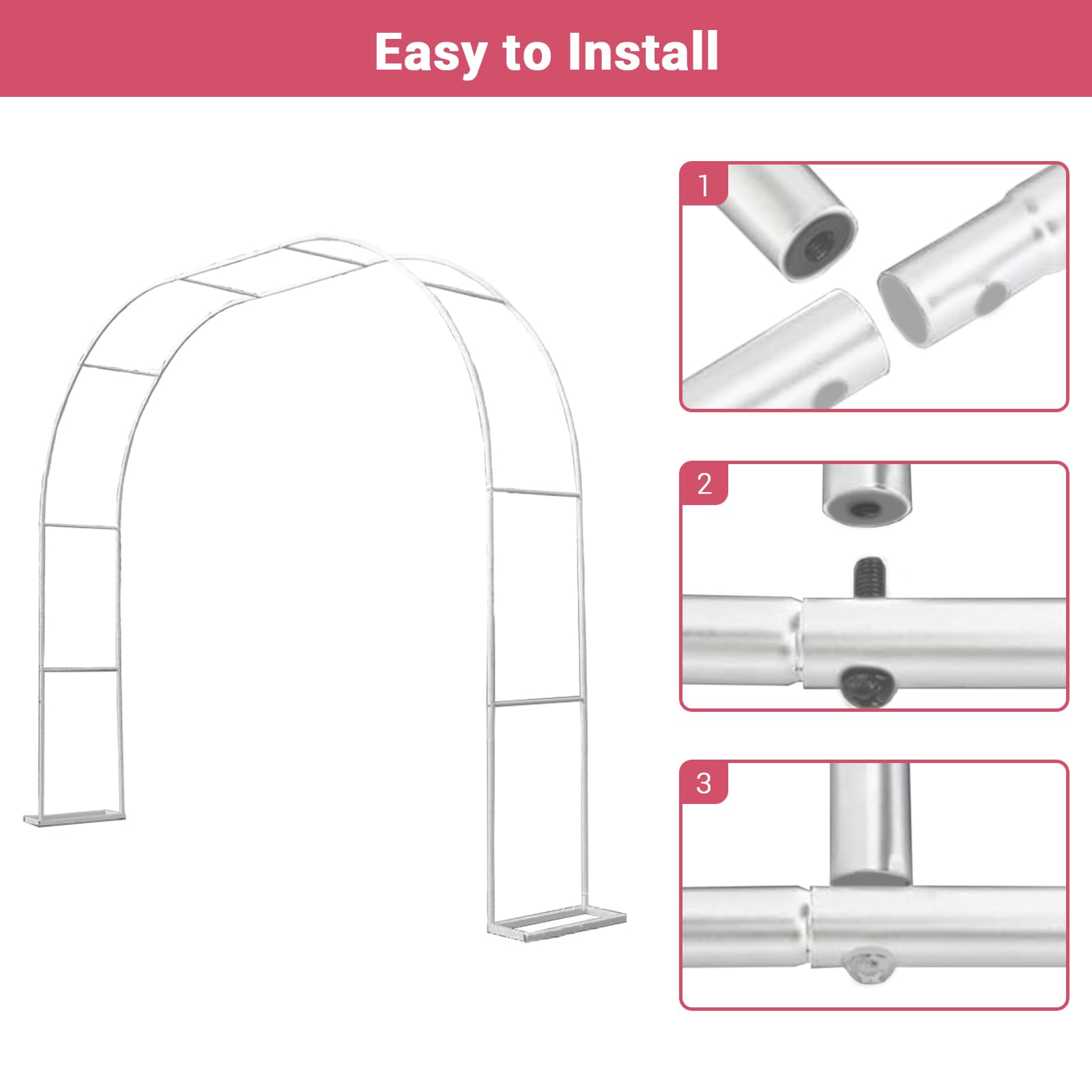 Easy to Install

1

2

3