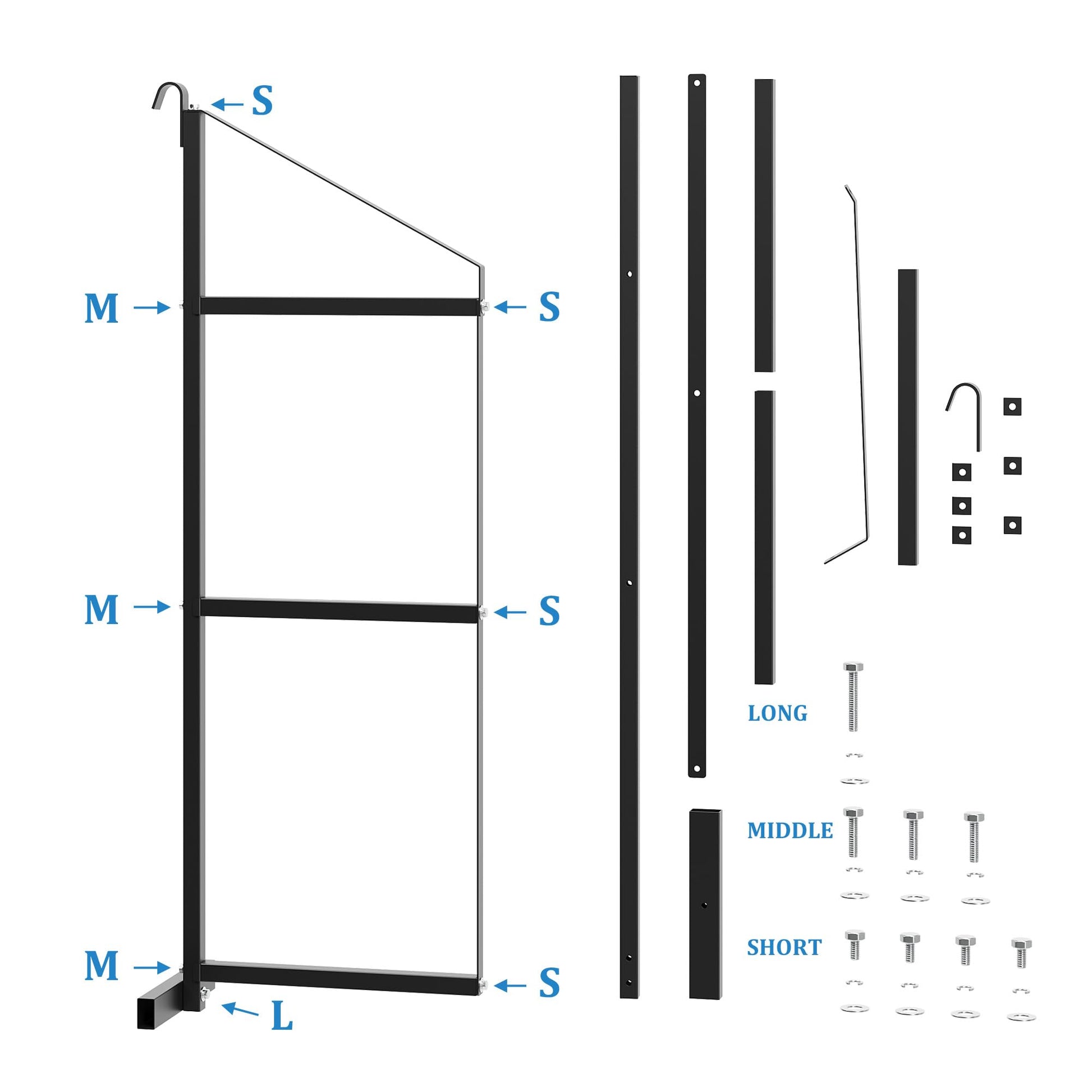 S

M

S

M

S

M

S

L

LONG

MIDDLE

SHORT