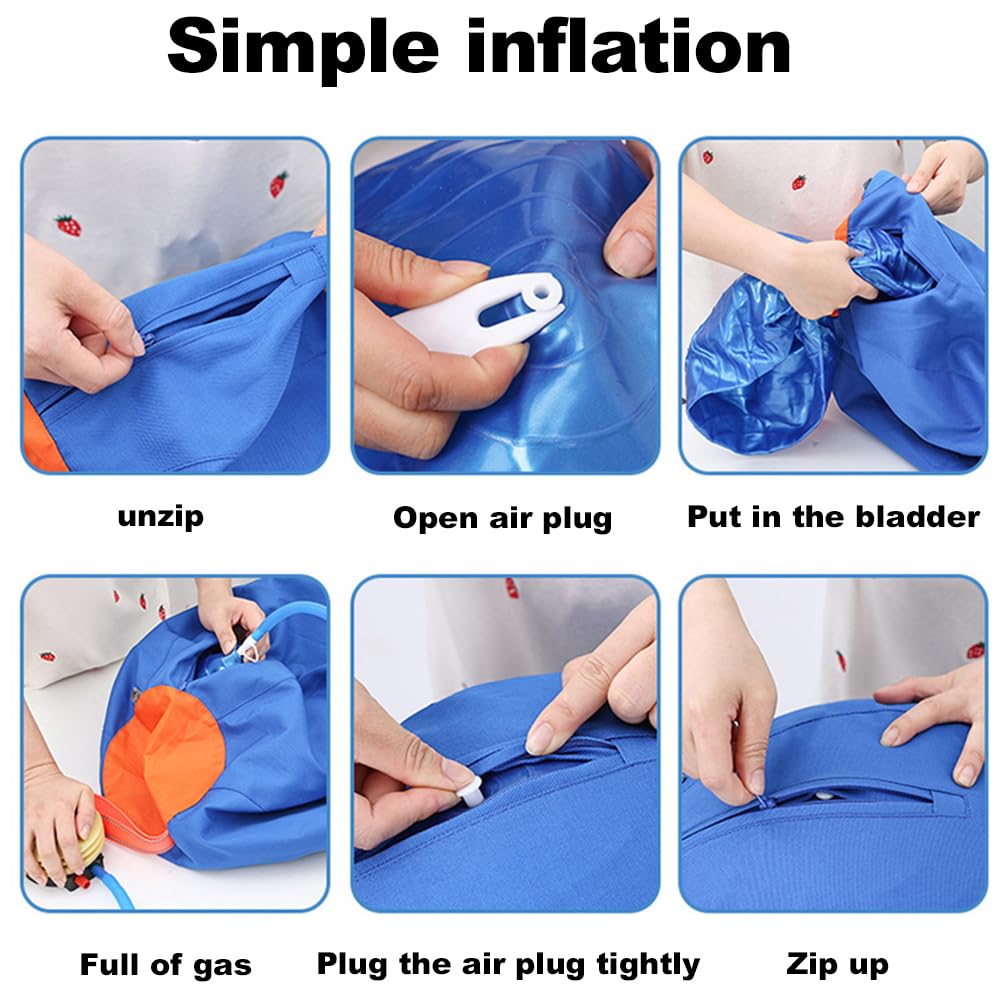 Simple inflation

unzip

Open air plug

Put in the bladder

Full of gas

Plug the air plug tightly

Zip up