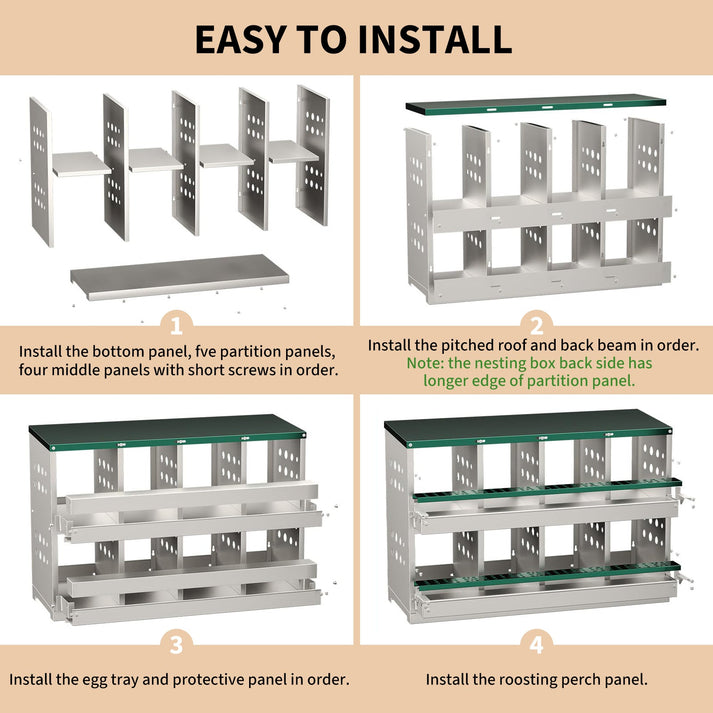 EASY TO INSTALL

1

Install the bottom panel, fve partition panels, four middle panels with short screws in order.

2

Install the pitched roof and back beam in order.

Note: the nesting box back side has longer edge of partition panel.

3

Install the egg tray and protective panel in order.

4

Install the roosting perch panel.