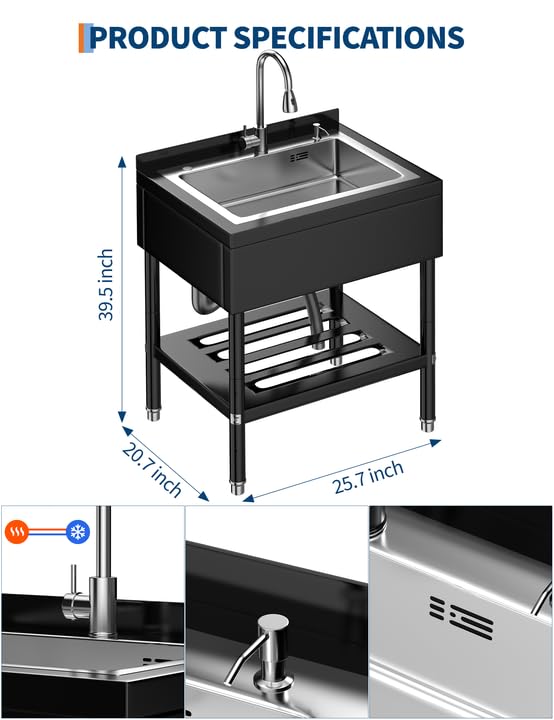 PRODUCT SPECIFICATIONS

39.5 inch

20.7 inch

25.7 inch