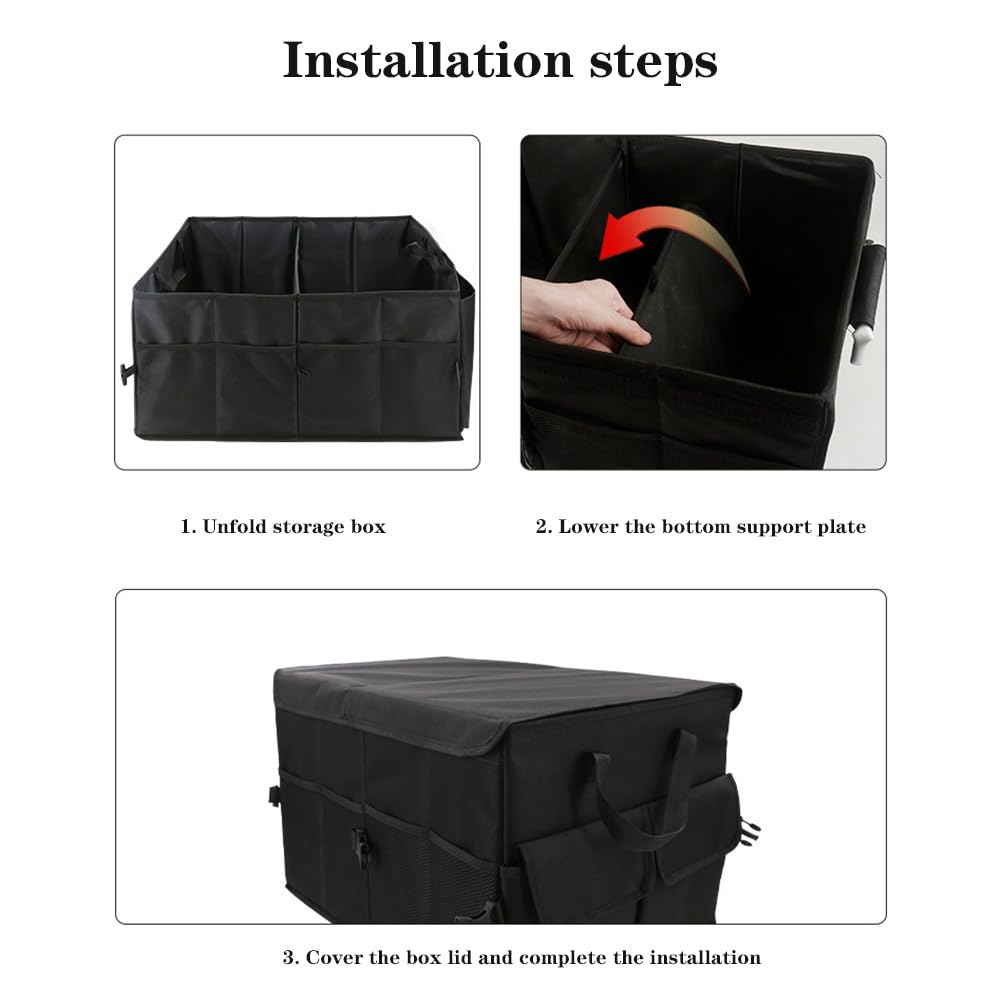 Installation steps

1. Unfold storage box

2. Lower the bottom support plate

3. Cover the box lid and complete the installation