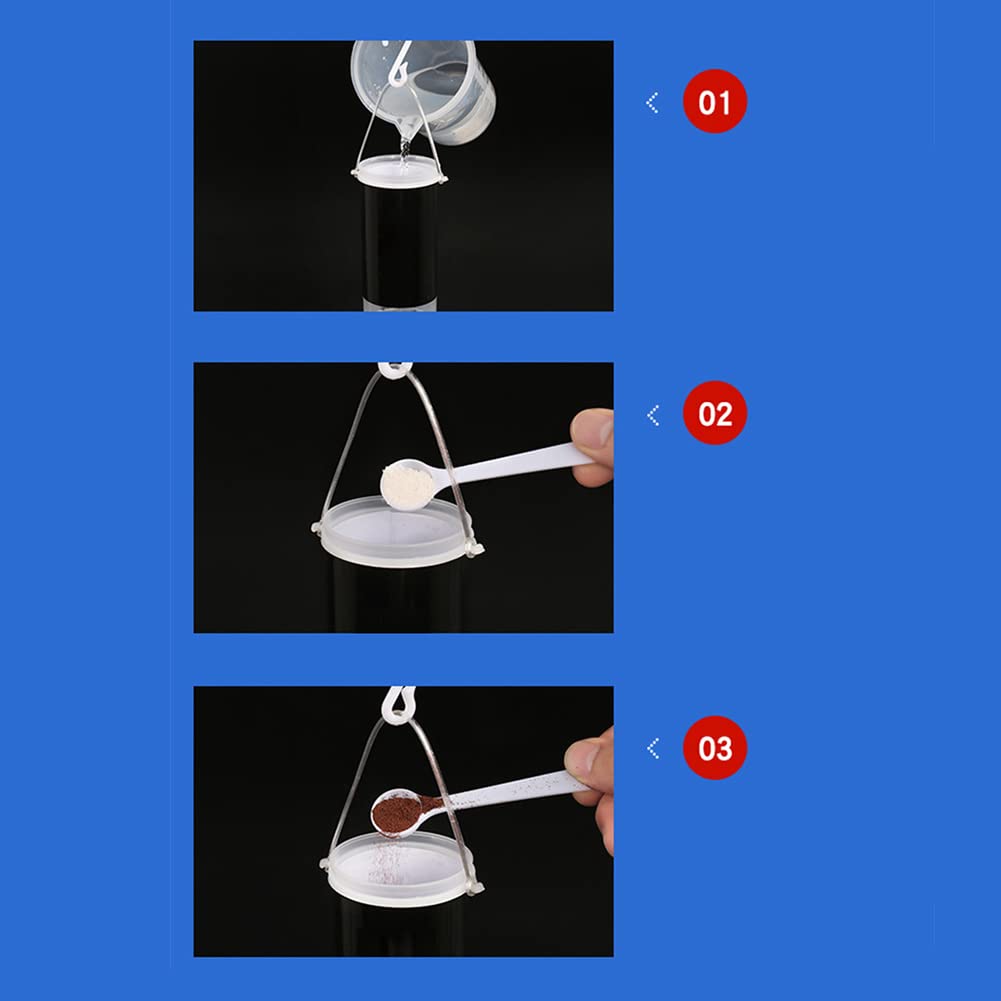 01

02

03