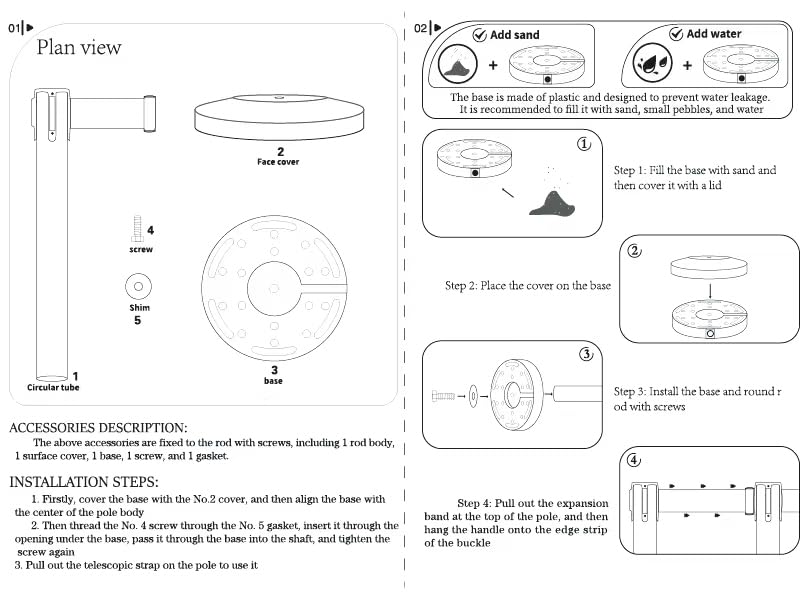 01

Plan view

2
Face cover

4
screw

Shim
5

1
Circular tube

3
base

ACCESSORIES DESCRIPTION:
The above accessories are fixed to the rod with screws, including 1 rod body, 1 surface cover, 1 base, 1 screw, and 1 gasket.

INSTALLATION STEPS:
1. Firstly, cover the base with the No.2 cover, and then align the base with the center of the pole body
2. Then thread the No. 4 screw through the No. 5 gasket, insert it through the opening under the base, pass it through the base into the shaft, and tighten the screw again
3. Pull out the telescopic strap on the pole to use it

02

Add sand

Add water

The base is made of plastic and designed to prevent water leakage. It is recommended to fill it with sand, small pebbles, and water

①
Step 1: Fill the base with sand and then cover it with a lid

②
Step 2: Place the cover on the base

③
Step 3: Install the base and round r od with screws

④
Step 4: Pull out the expansion band at the top of the pole, and then hang the handle onto the edge strip of the buckle