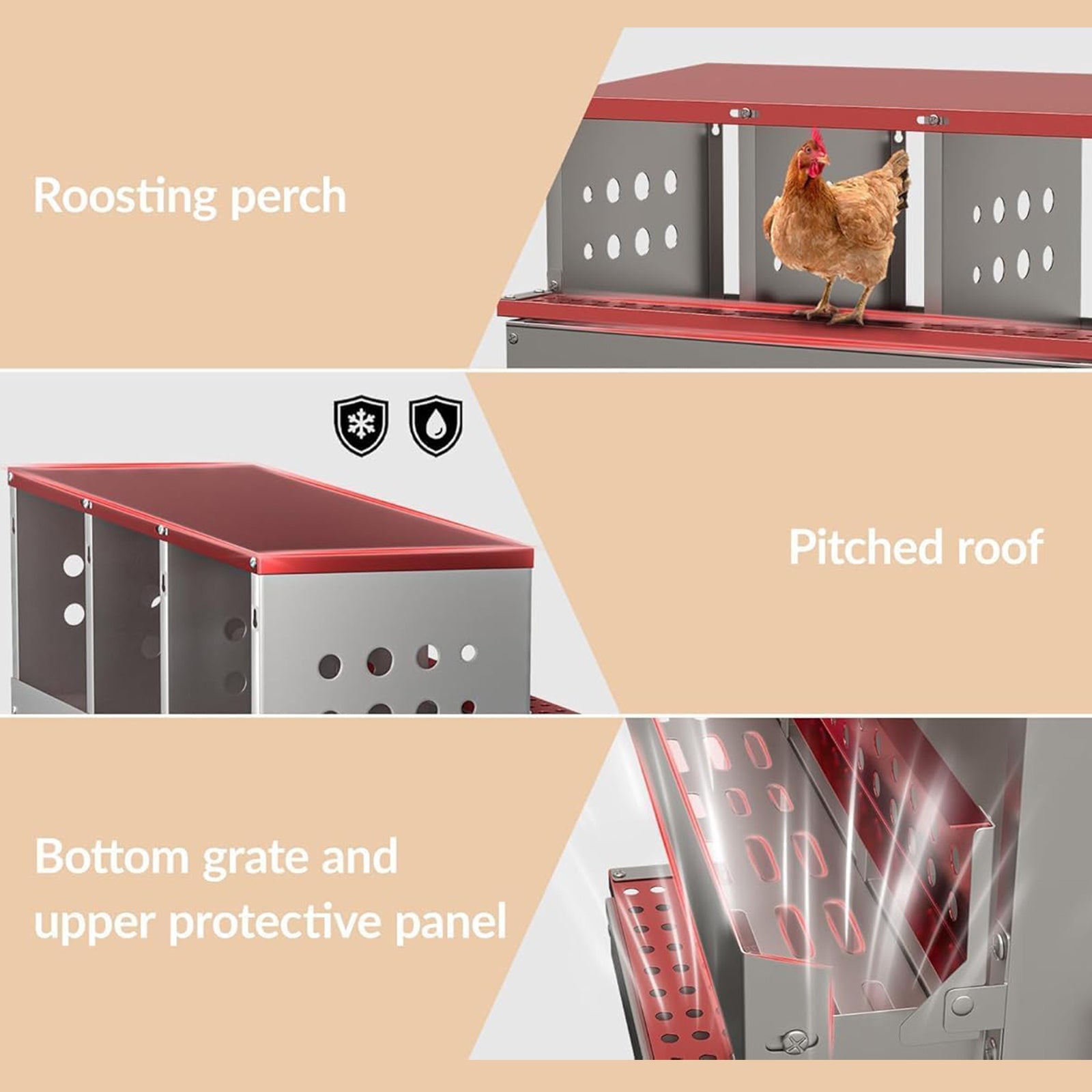 Roosting perch

Pitched roof

Bottom grate and upper protective panel