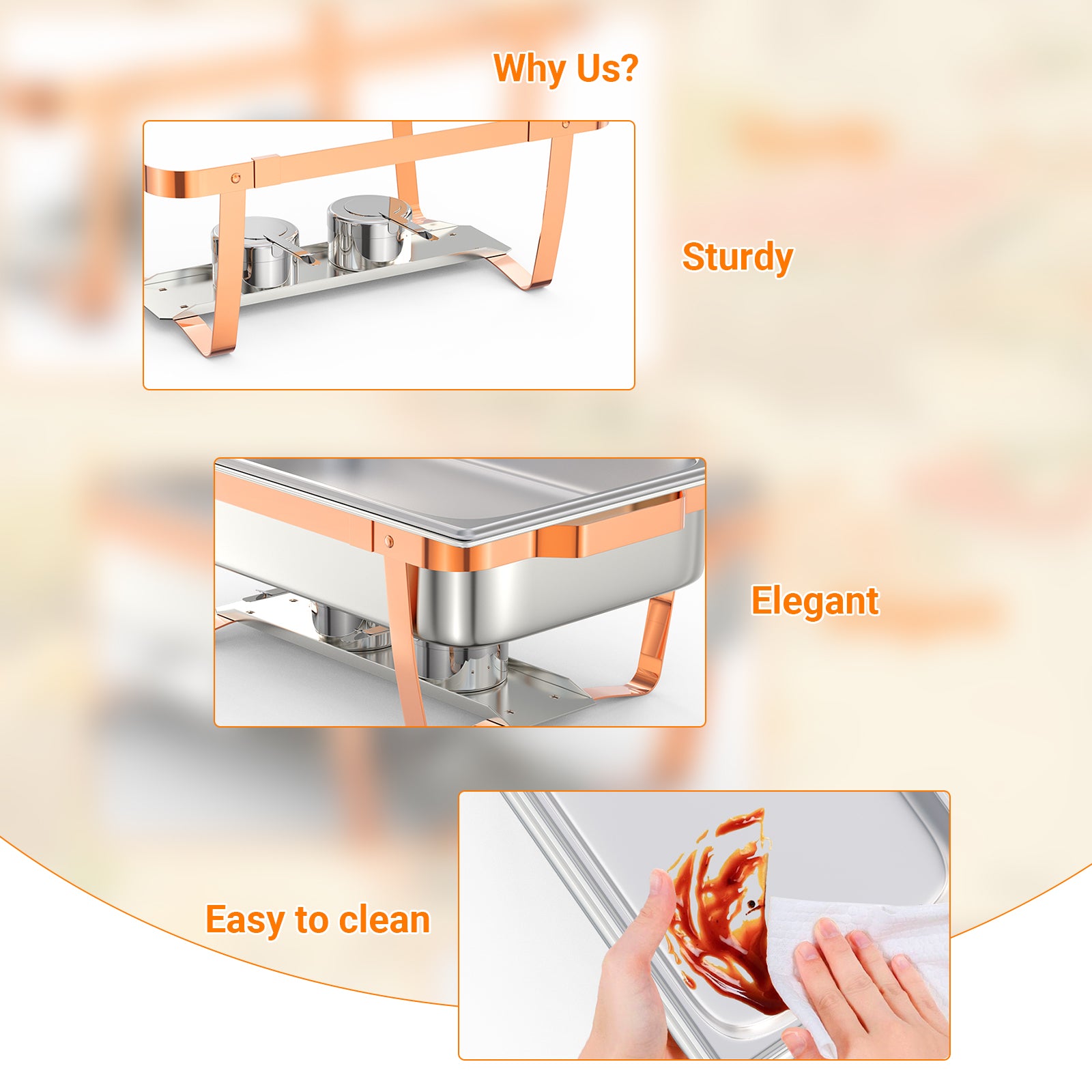 Why Us?

Sturdy

Elegant

Easy to clean