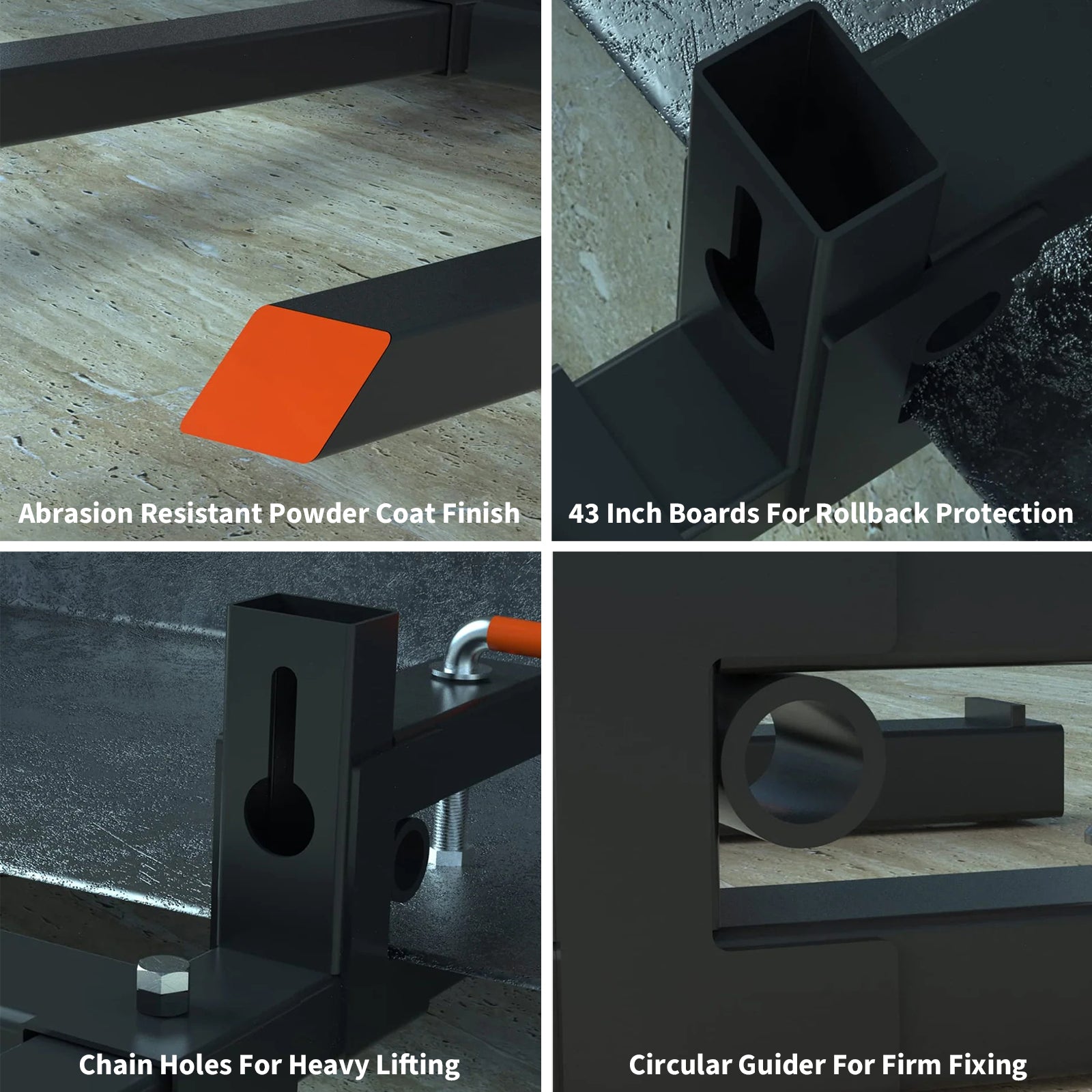 Abrasion Resistant Powder Coat Finish

43 Inch Boards For Rollback Protection

Chain Holes For Heavy Lifting

Circular Guider For Firm Fixing