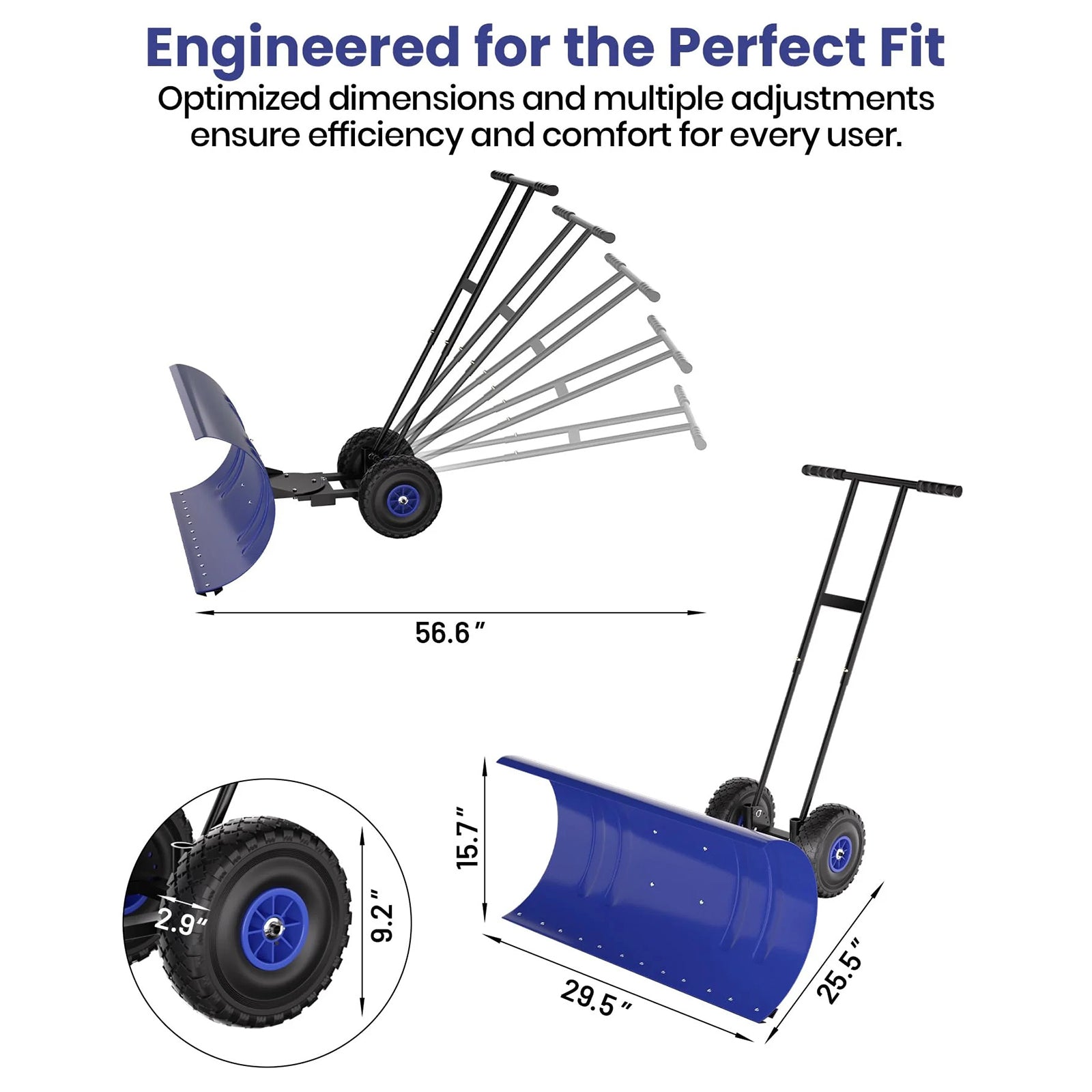 Engineered for the Perfect Fit

Optimized dimensions and multiple adjustments ensure efficiency and comfort for every user.

56.6″

15.7″

2.9″

9.2″

29.5″

25.5″