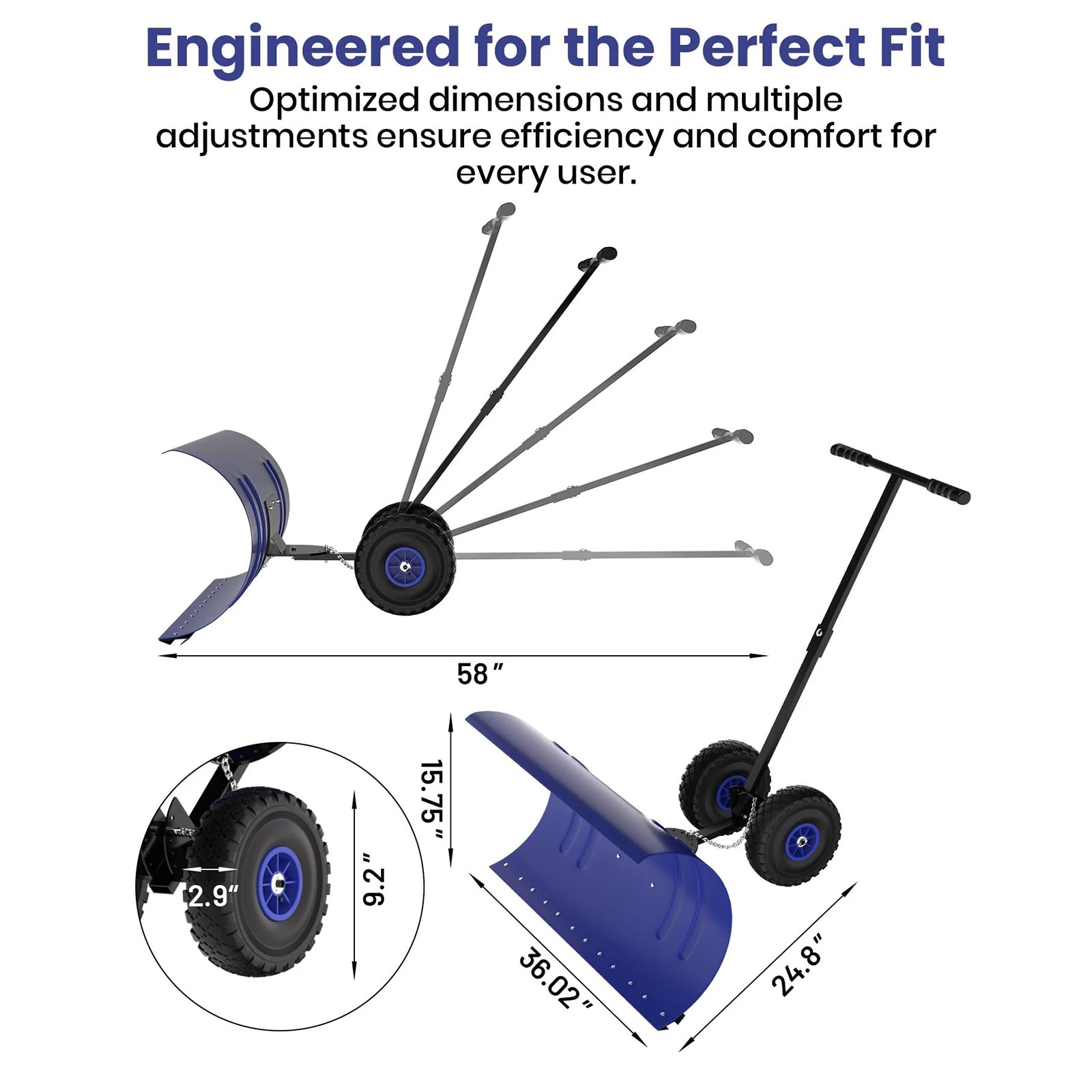 Engineered for the Perfect Fit

Optimized dimensions and multiple adjustments ensure efficiency and comfort for every user.

58″

15.75″

2.9″

9.2″

36.02″

24.8″