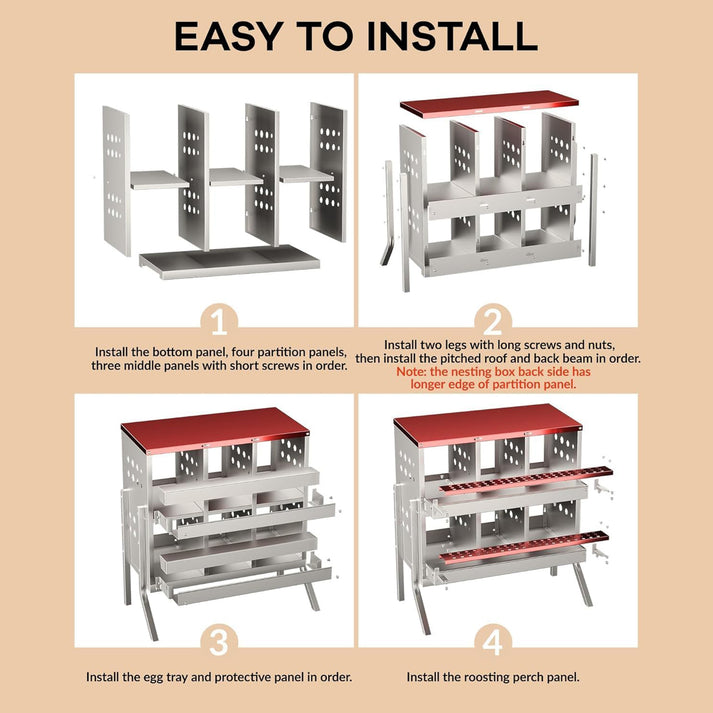 EASY TO INSTALL

1

Install the bottom panel, four partition panels, three middle panels with short screws in order.

2

Install two legs with long screws and nuts, then install the pitched roof and back beam in order.
Note: the nesting box back side has longer edge of partition panel.

3

Install the egg tray and protective panel in order.

4

Install the roosting perch panel.