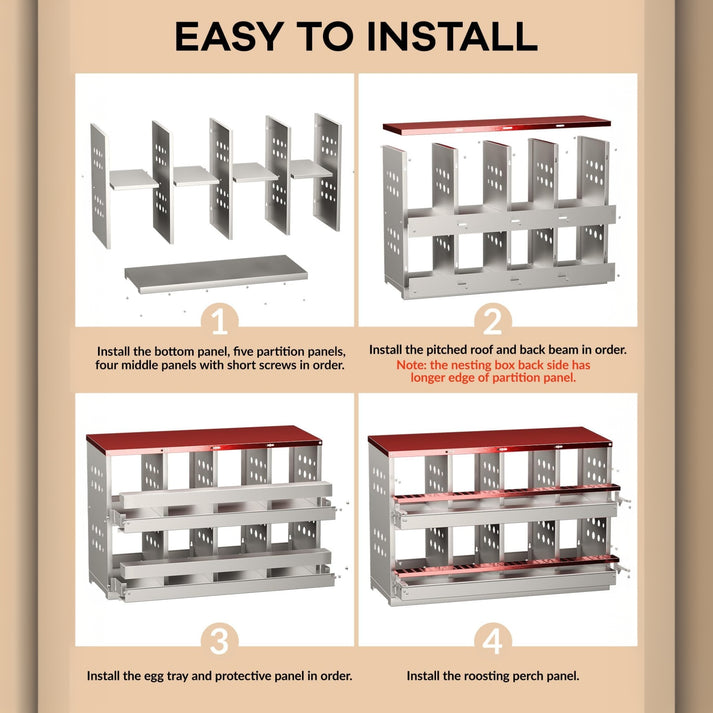 EASY TO INSTALL

1

Install the bottom panel, five partition panels, four middle panels with short screws in order.

2

Install the pitched roof and back beam in order.

Note: the nesting box back side has longer edge of partition panel.

3

Install the egg tray and protective panel in order.

4

Install the roosting perch panel.