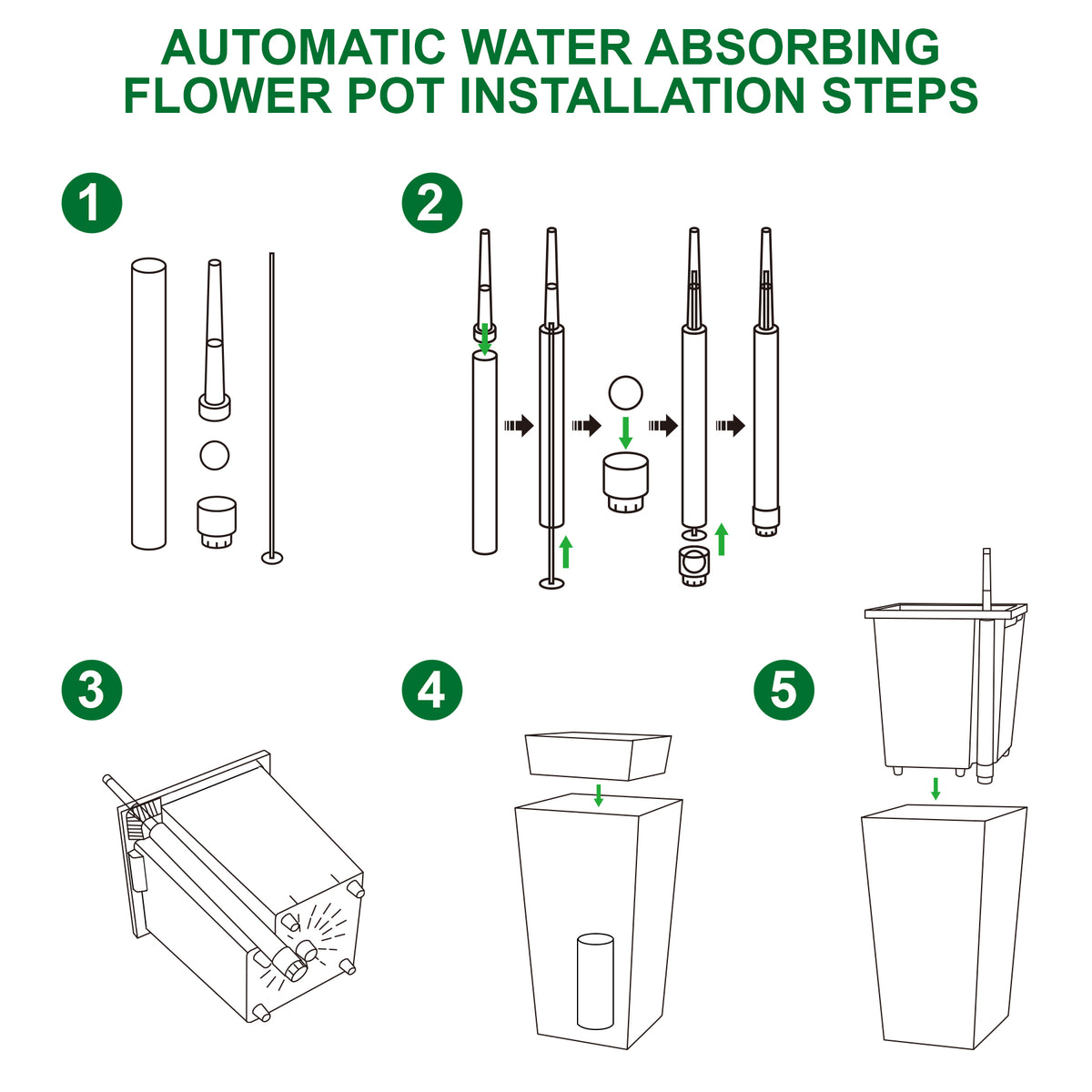 AUTOMATIC WATER ABSORBING FLOWER POT INSTALLATION STEPS

1

2

3

4

5