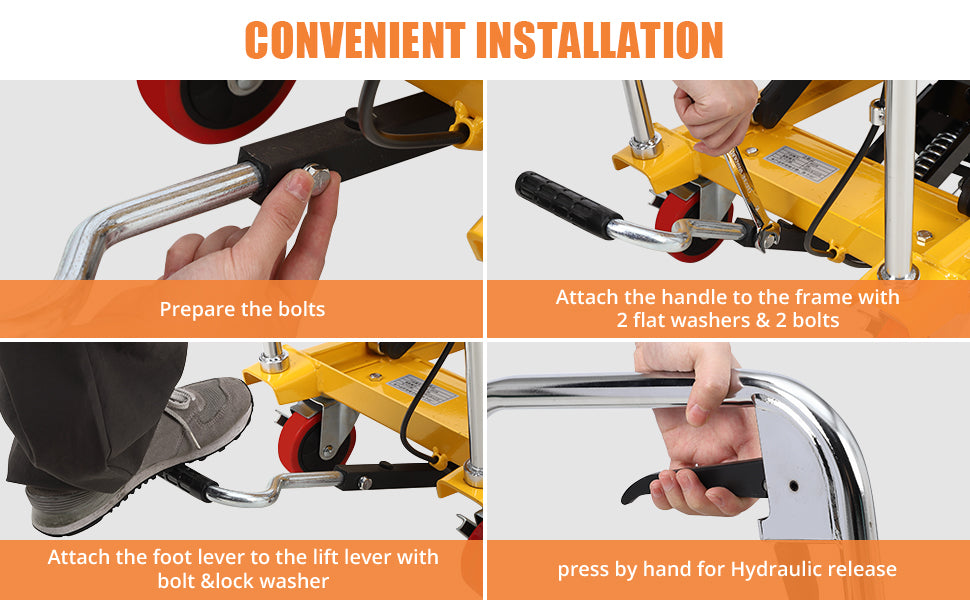 CONVENIENT INSTALLATION

Prepare the bolts

Attach the handle to the frame with 2 flat washers & 2 bolts

Attach the foot lever to the lift lever with bolt &lock washer

press by hand for Hydraulic release