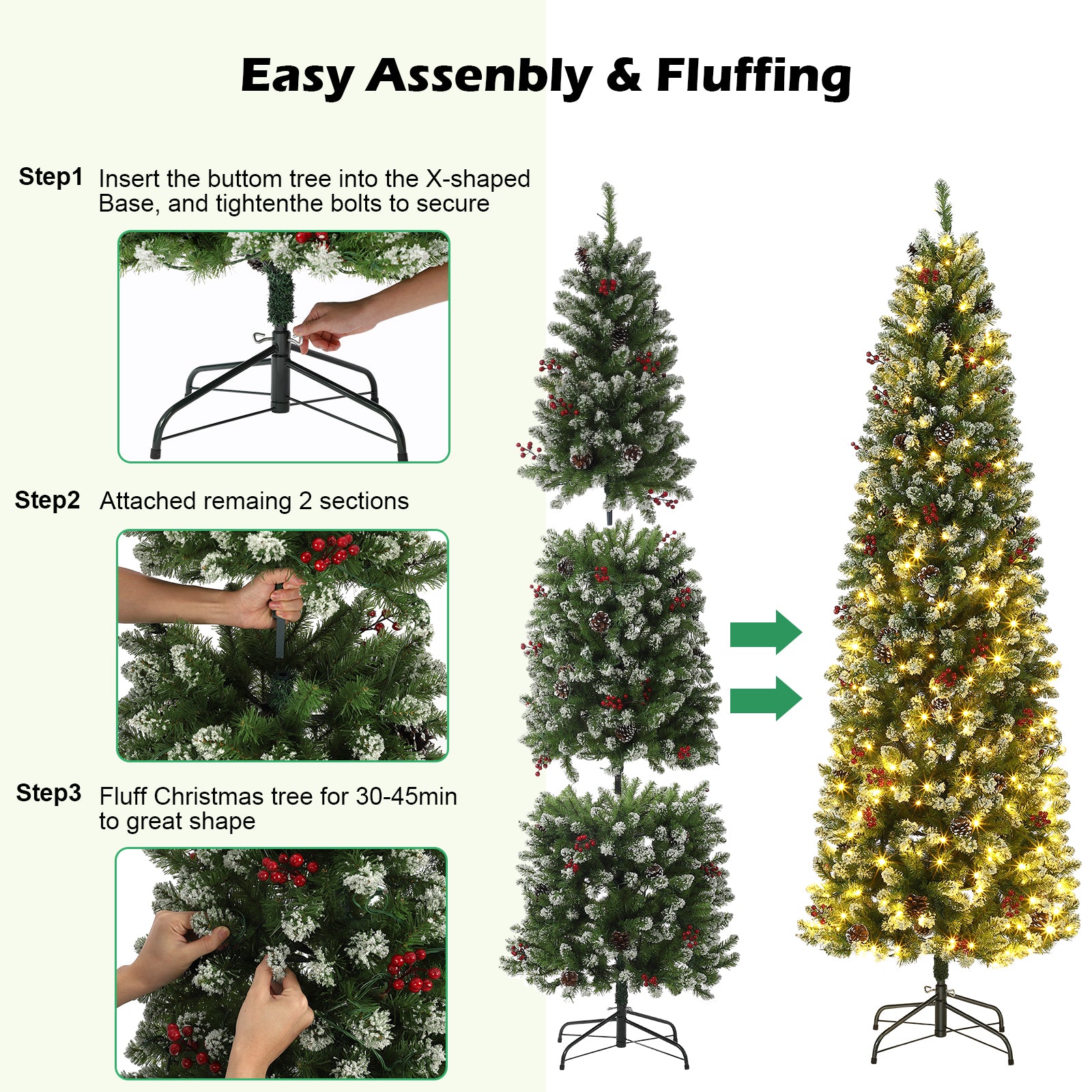 Easy Assenbly & Fluffing

Step1 Insert the buttom tree into the X-shaped Base, and tightenthe bolts to secure

Step2 Attached remaing 2 sections

Step3 Fluff Christmas tree for 30-45min to great shape