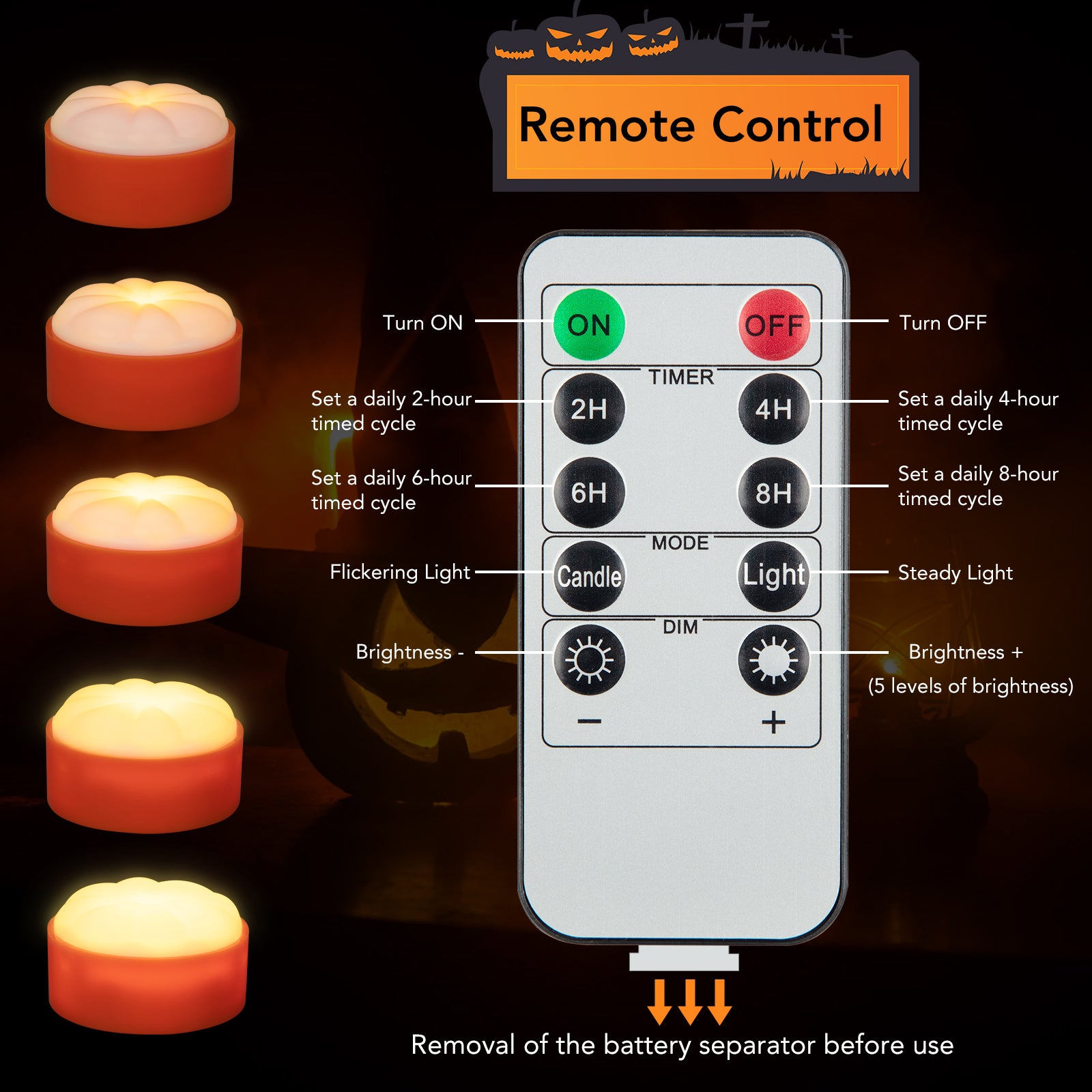 Remote Control

Turn ON
ON
OFF
Turn OFF

TIMER
Set a daily 2-hour timed cycle
2H
4H
Set a daily 4-hour timed cycle

Set a daily 6-hour timed cycle
6H
8H
Set a daily 8-hour timed cycle

MODE
Flickering Light
Candle
Light
Steady Light

DIM
Brightness -
Brightness +
(5 levels of brightness)
−
+

Removal of the battery separator before use