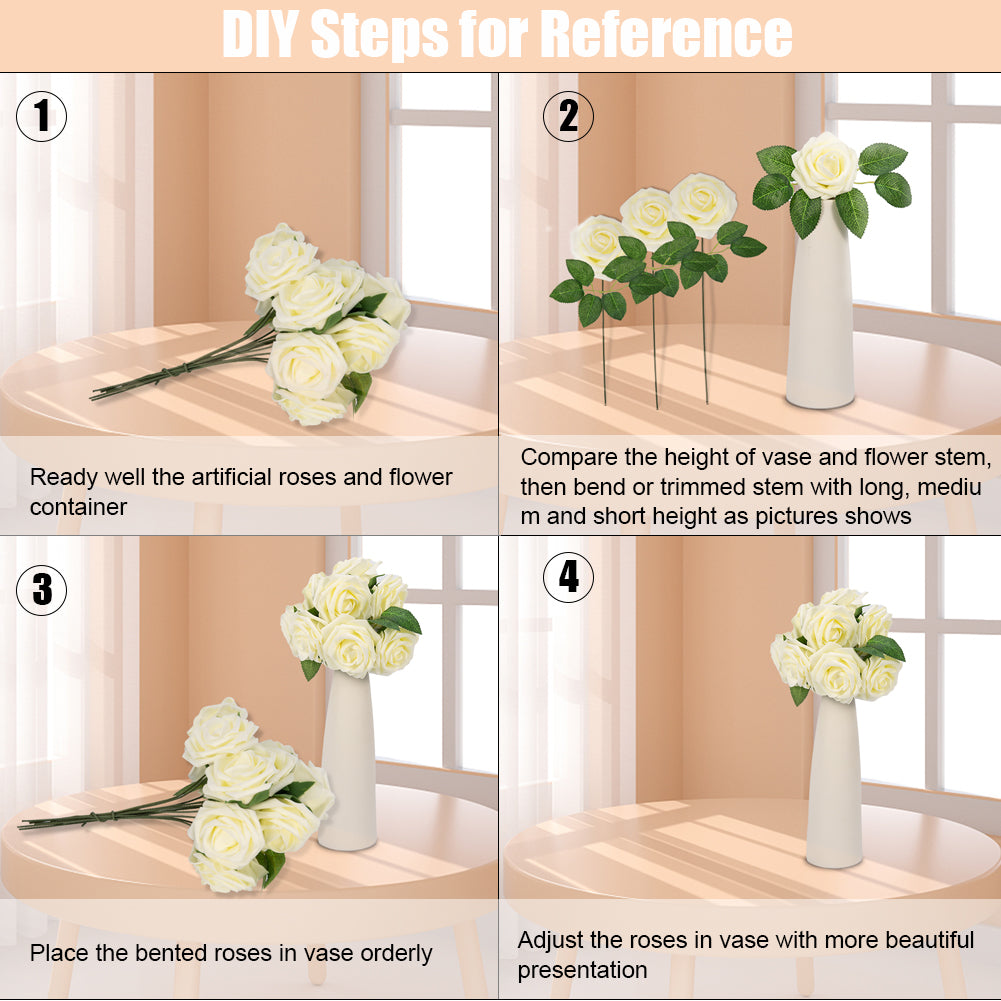 DIY Steps for Reference

1

Ready well the artificial roses and flower container

2

Compare the height of vase and flower stem, then bend or trimmed stem with long, mediu m and short height as pictures shows

3

Place the bented roses in vase orderly

4

Adjust the roses in vase with more beautiful presentation