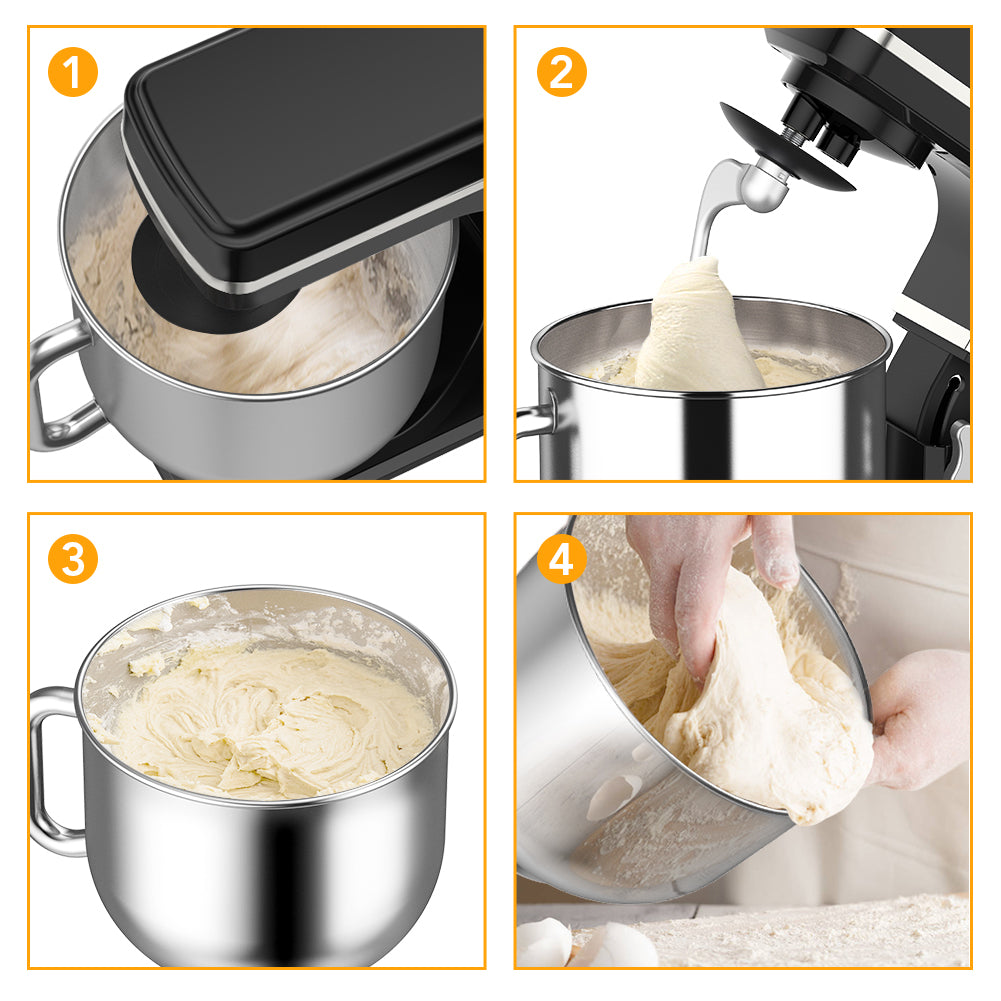 1

2

3

4