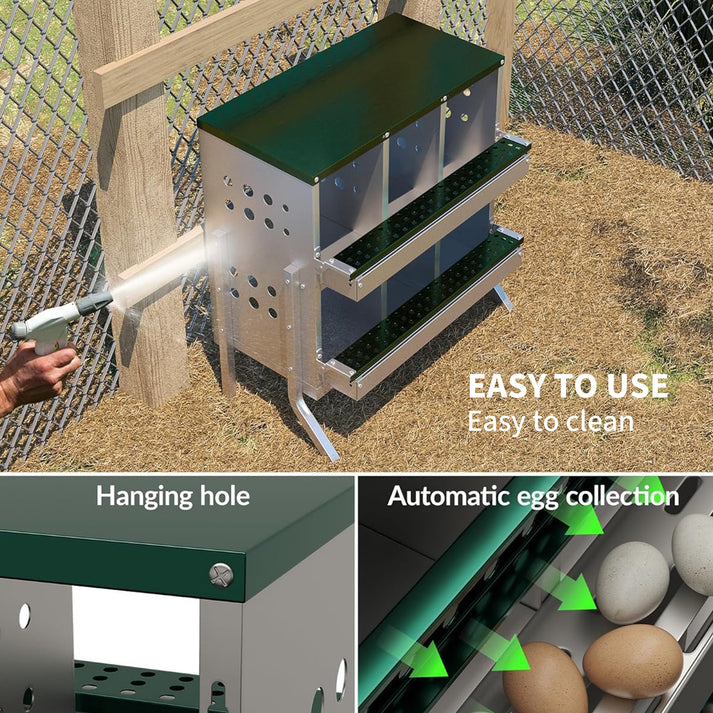 EASY TO USE
Easy to clean

Hanging hole

Automatic egg collection