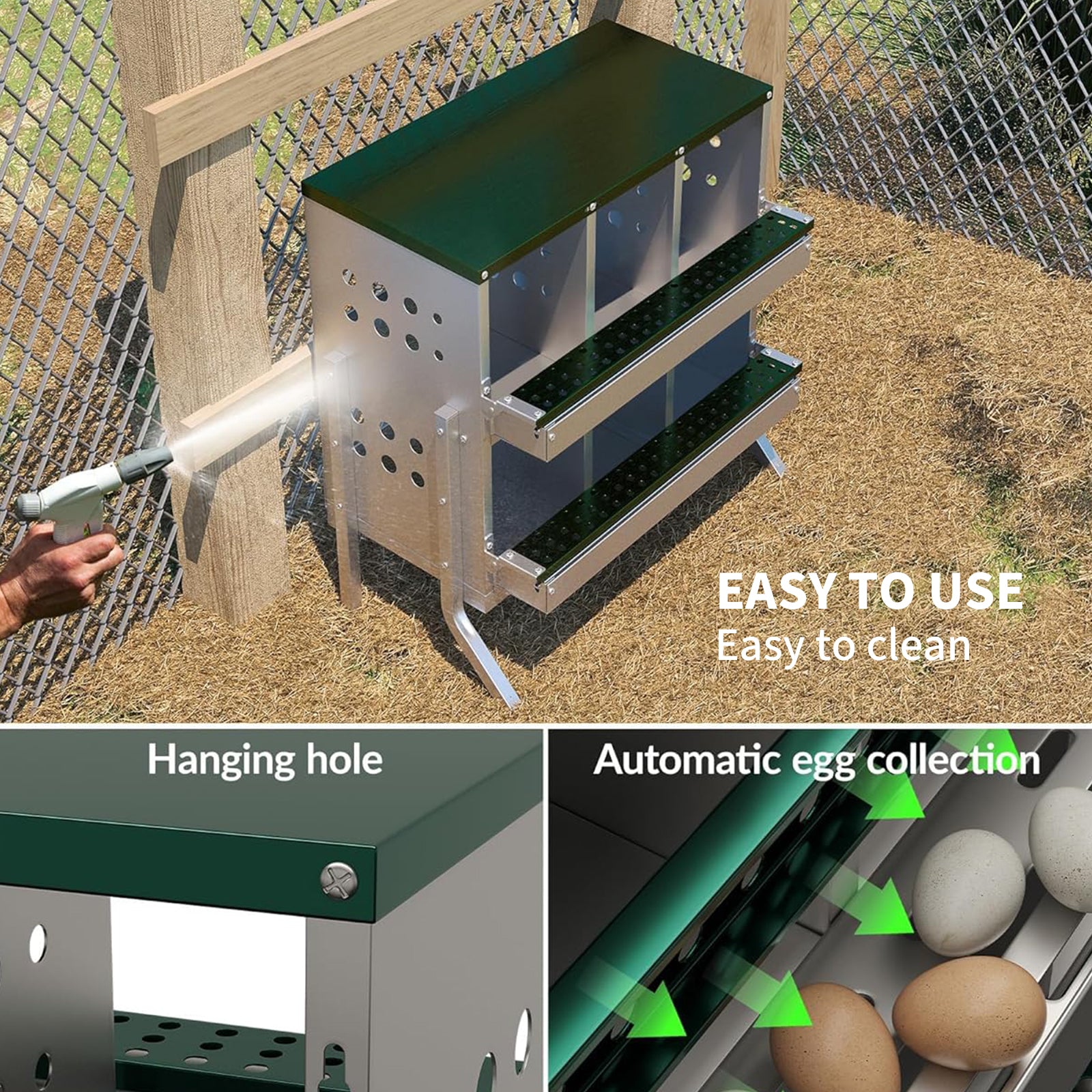 EASY TO USE
Easy to clean

Hanging hole

Automatic egg collection