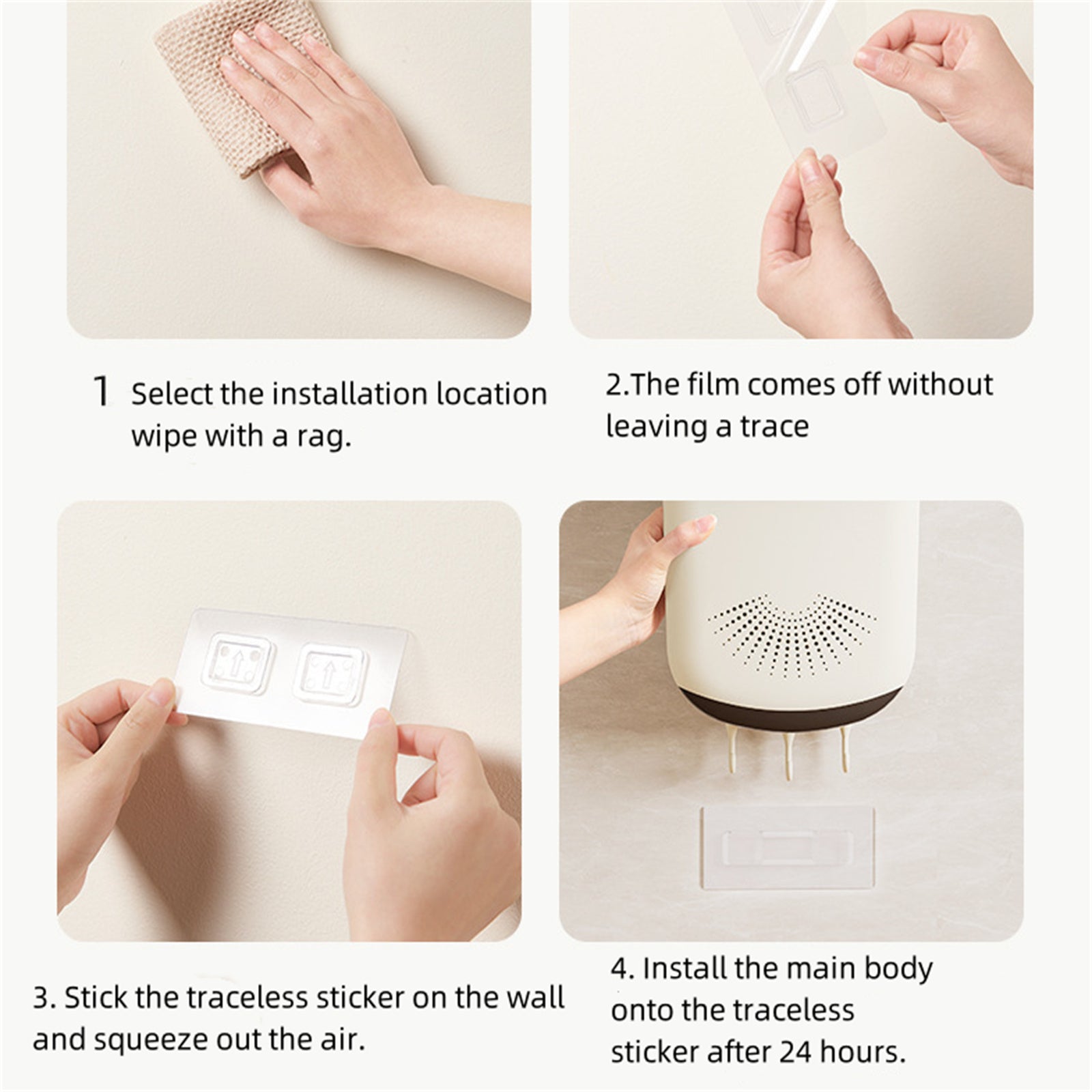 1 Select the installation location wipe with a rag.

2.The film comes off without leaving a trace

3. Stick the traceless sticker on the wall and squeeze out the air.

4. Install the main body onto the traceless sticker after 24 hours.